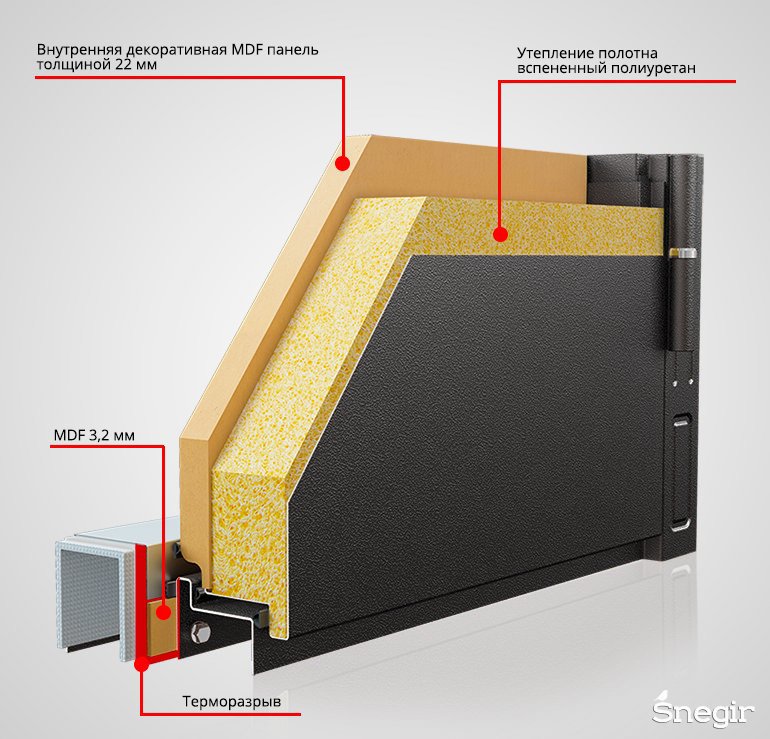 Внутренняя декоративная MDF панель толщиной 22 мм

Утепление полотна вспененный полиуретан

MDF 3,2 мм

Терморазрыв

Snegir